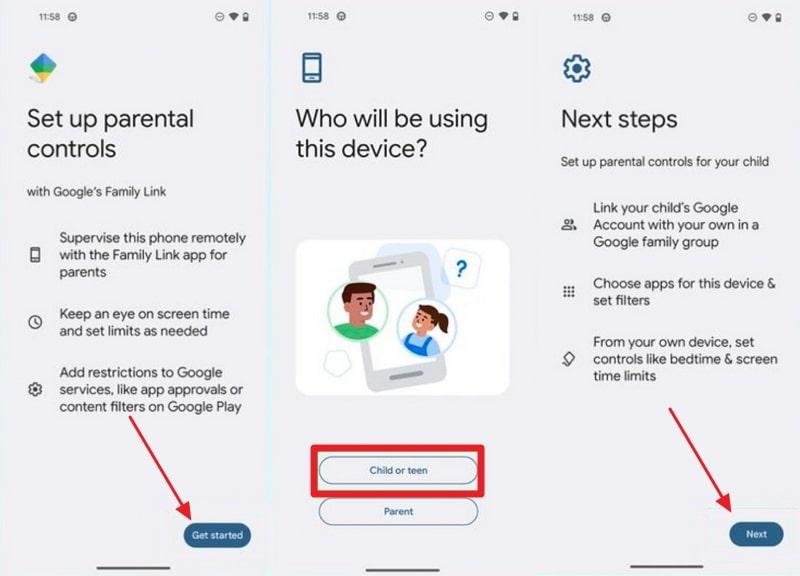 11:58

Set up parental controls

with Google's Family Link

Supervise this phone remotely with the Family Link app for parents

Keep an eye on screen time and set limits as needed

Add restrictions to Google services, like app approvals or content filters on Google Play

Get started

11:58

Who will be using this device?

?

Child or teen

Parent

11:58

Next steps

Set up parental controls for your child

Link your child's Google Account with your own in a Google family group

Choose apps for this device & set filters

From your own device, set controls like bedtime & screen time limits

Next